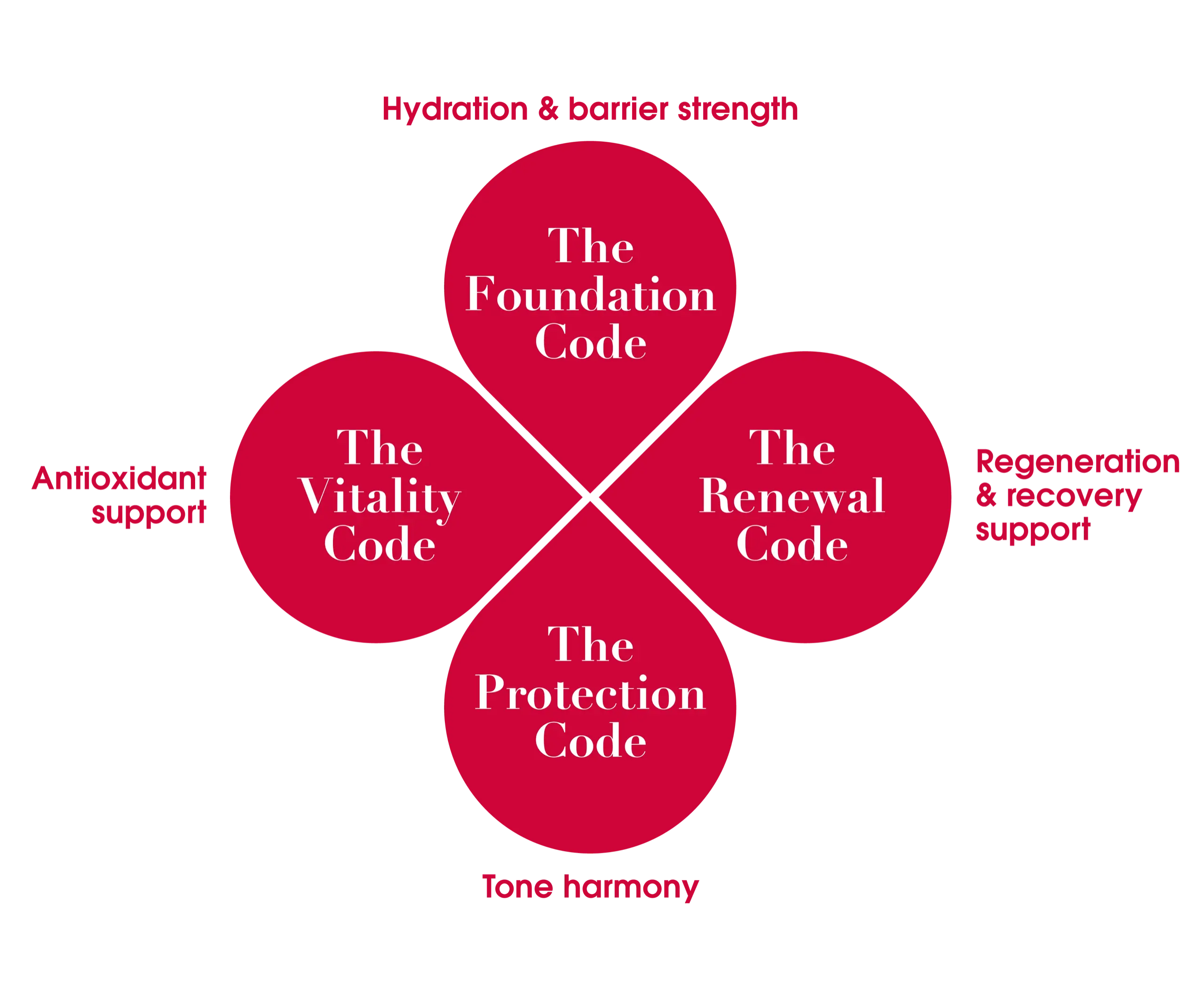 Hydration & barrier strength

The Foundation Code

Antioxidant support

The Vitality Code

The Renewal Code

Regeneration & recovery support

The Protection Code

Tone harmony